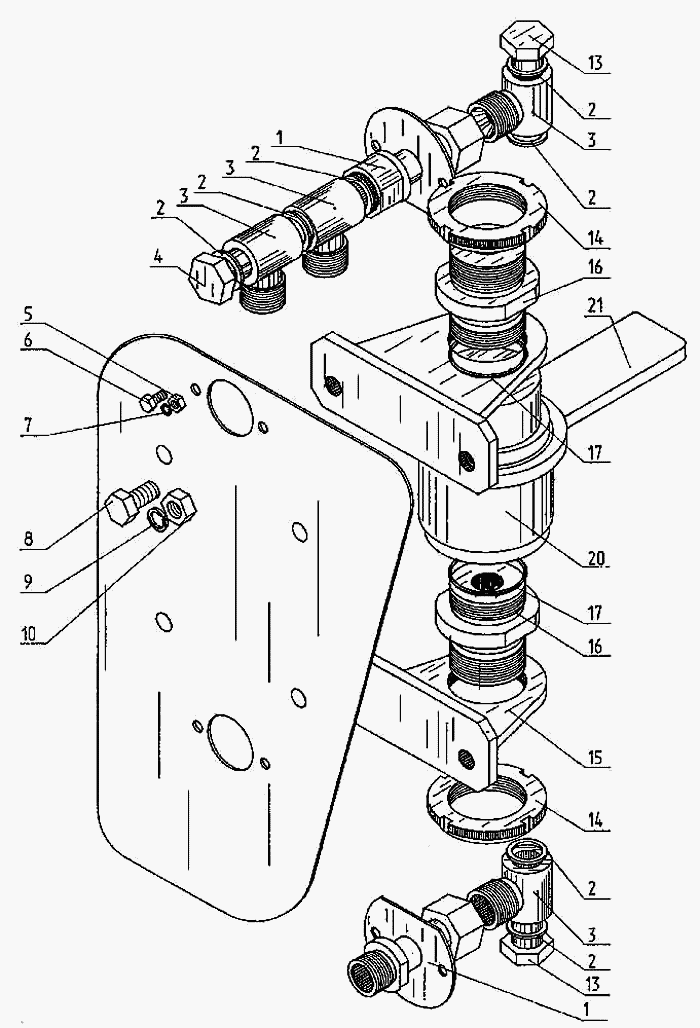 13
2
3
2
1
2
3
2
3
2
4
14
16
21
5
6
7
17
8
9
10
20
17
16
15
14
2
3
2
13
1