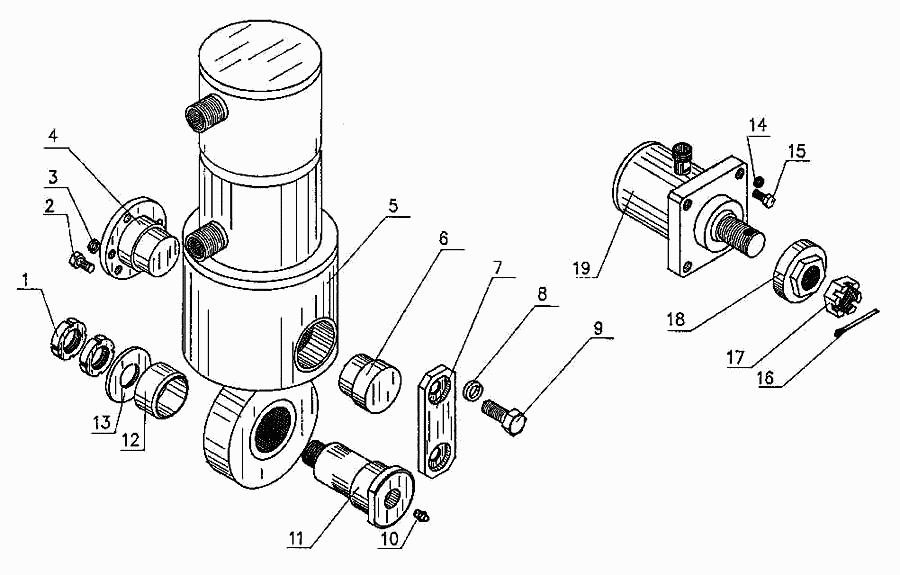 4
3
2
1
13
12
5
6
7
8
9
11
10
14
15
19
18
17
16