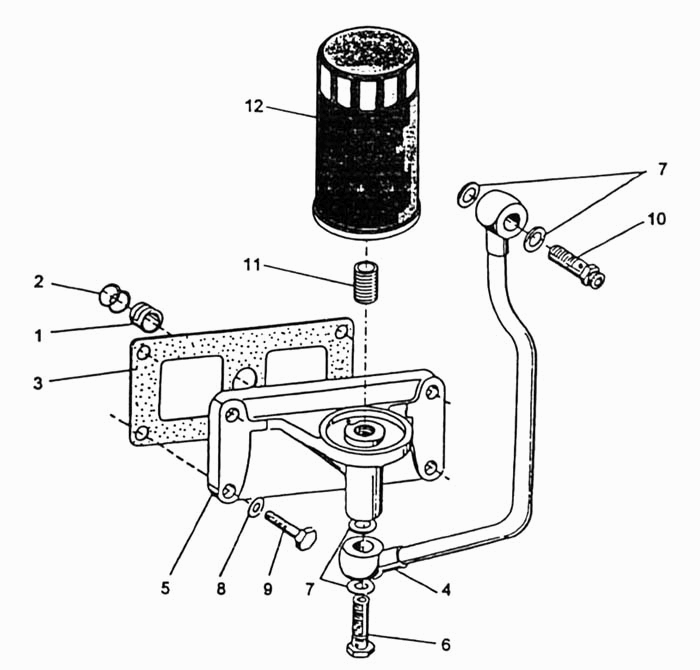 12
7
10
11
2
1
3
5
8
9
7
4
6