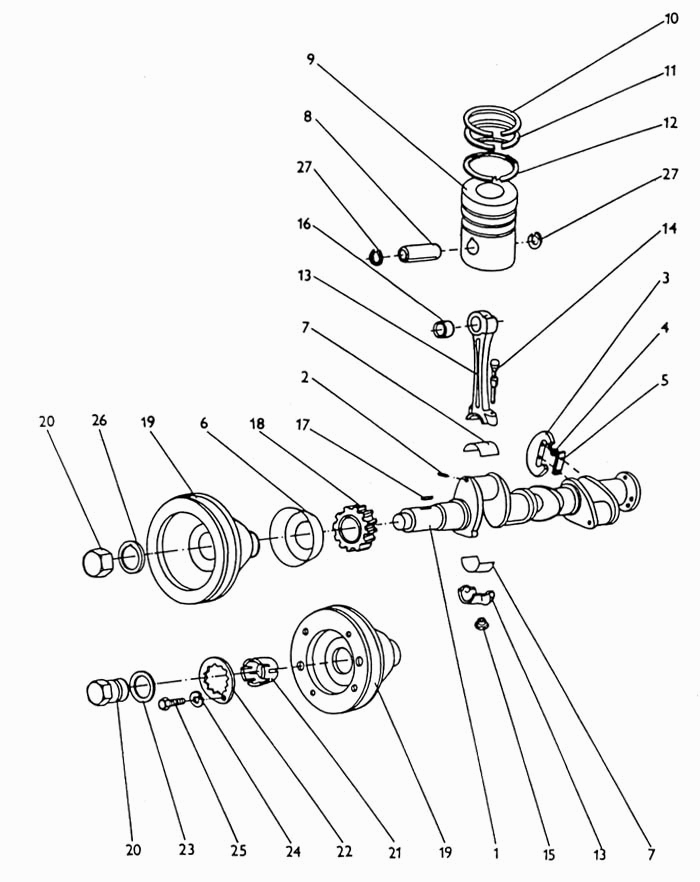 10
9
11
8
12
27
27
16
14
13
3
7
4
2
5
20
26
19
6
18
17
20
23
25
24
22
21
19
1
15
13
7