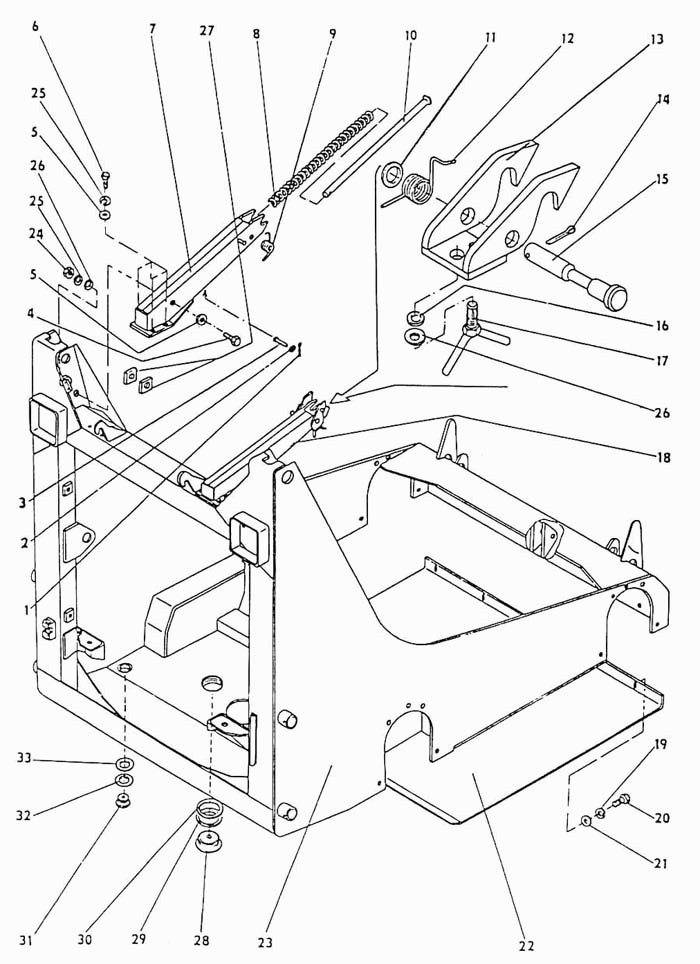 6
7
27
8
9
10
11
12
13
14
15
25
5
26
25
24
5
4
16
17
26
18
3
2
1
33
32
31
30
29
28
23
22
19
20
21