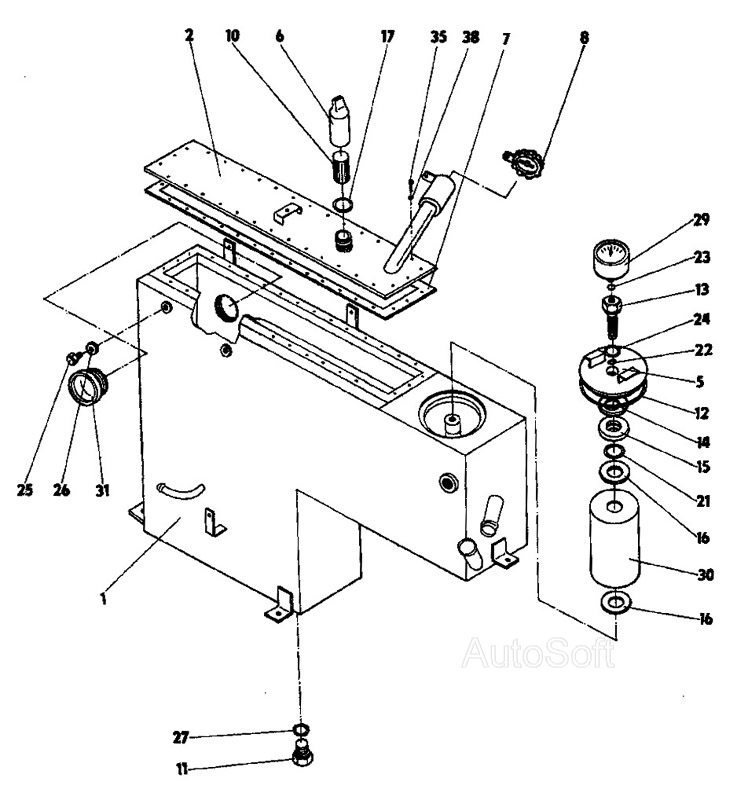 2
10
6
17
35
38
7
8
29
23
13
24
22
5
12
14
15
21
16
30
16
25
26
31
1
27
11
AutoSoft