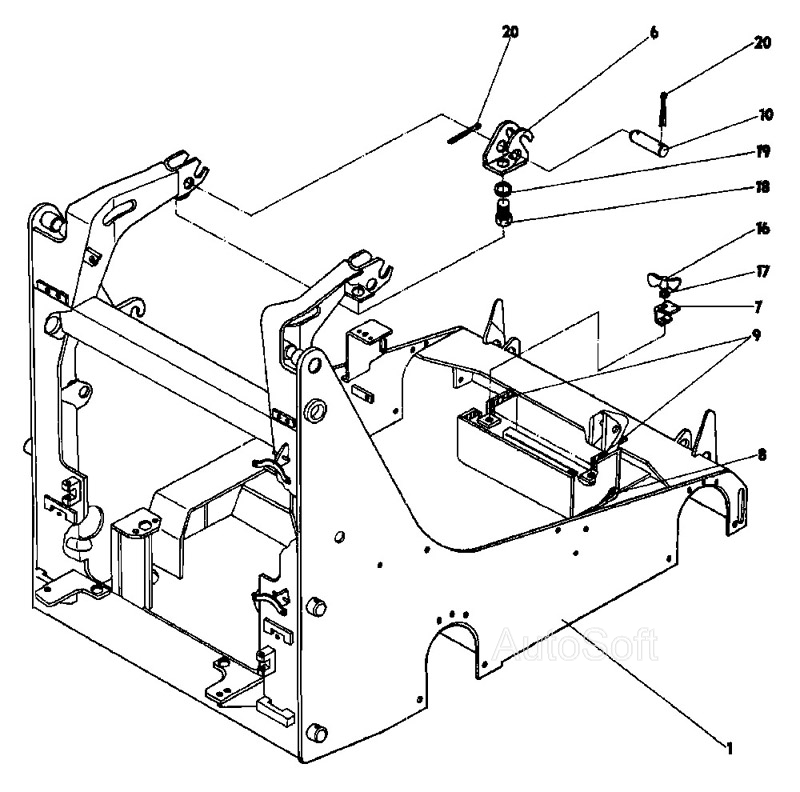 20
6
20
10
19
18
16
17
7
9
8
AutoSoft
1