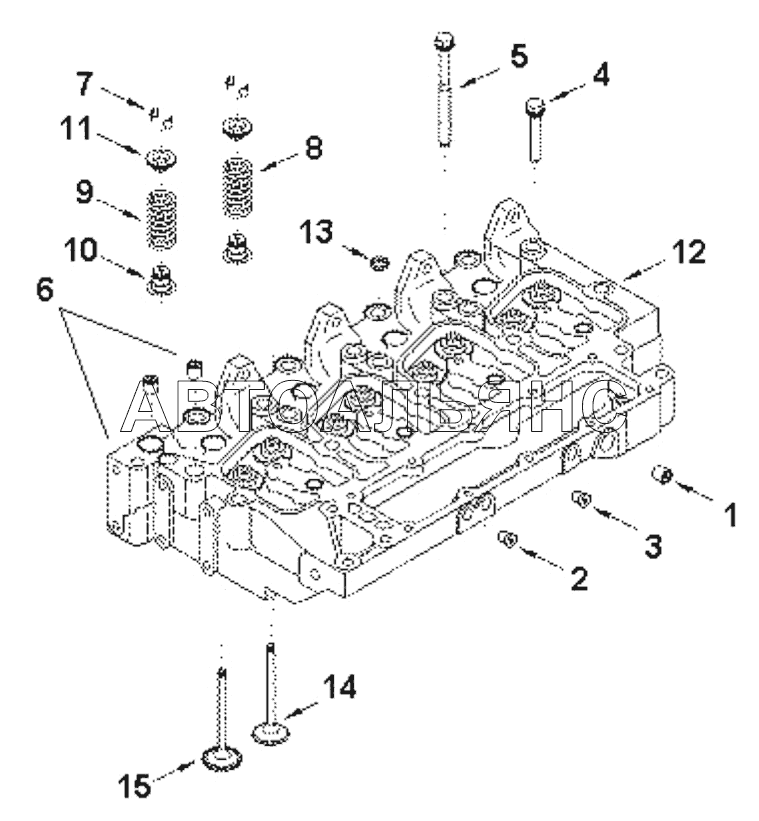 7
11
9
10
6
5
4
8
13
12
АВТОАЛЬЯНС
1
3
2
14
15