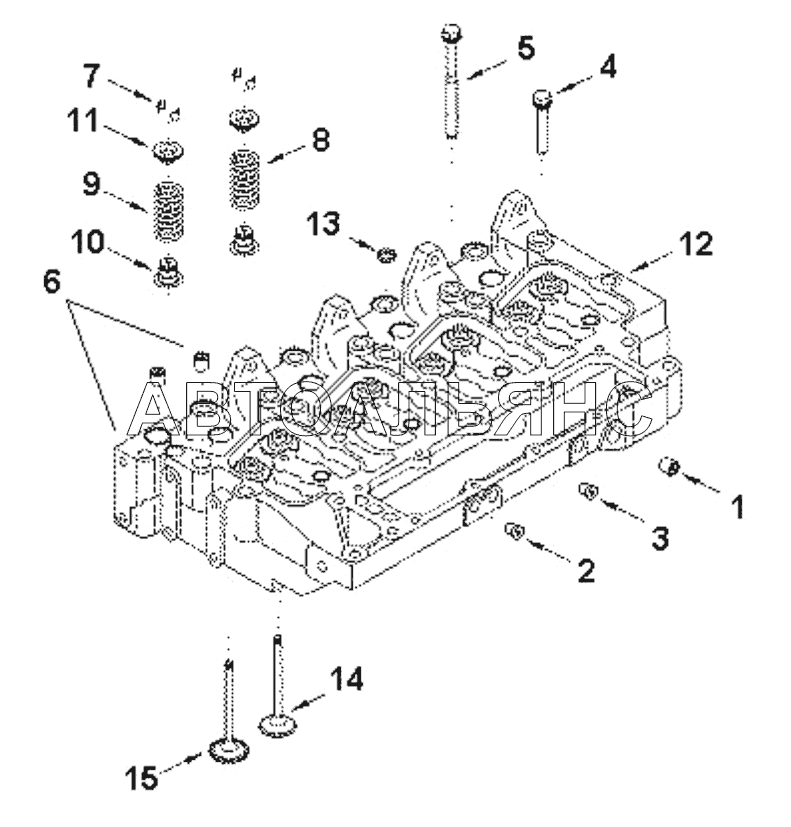 7
11
9
10
6
5
4
8
13
12
АВТОАЛЬЯНС
1
3
2
14
15