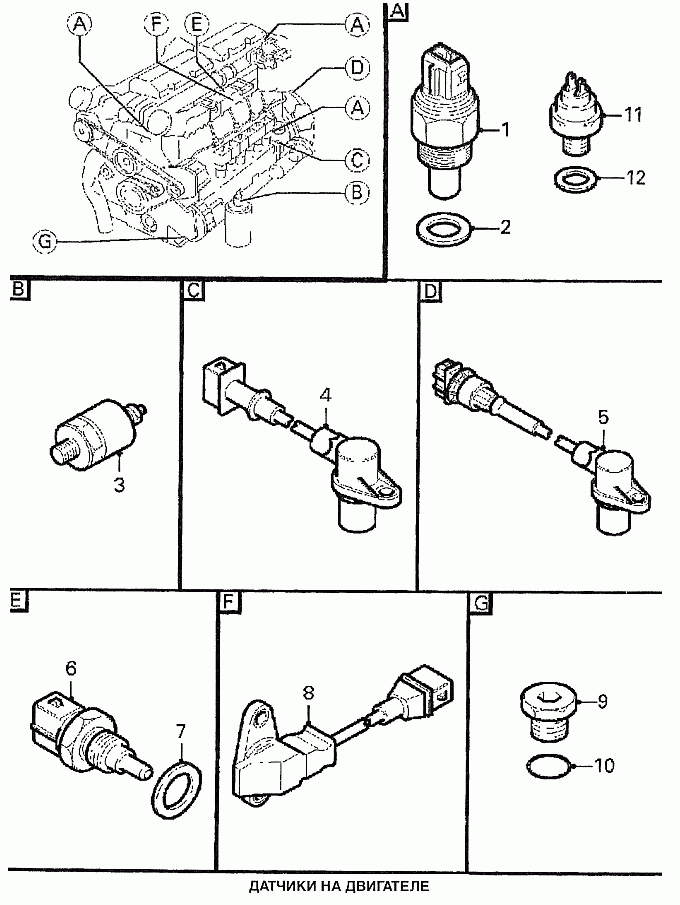 A
F
E
A
D
A
C
B
G

A
1
11
12
2

B
3

C
4

D
5

E
6
7

F
8

G
9
10

ДАТЧИКИ НА ДВИГАТЕЛЕ