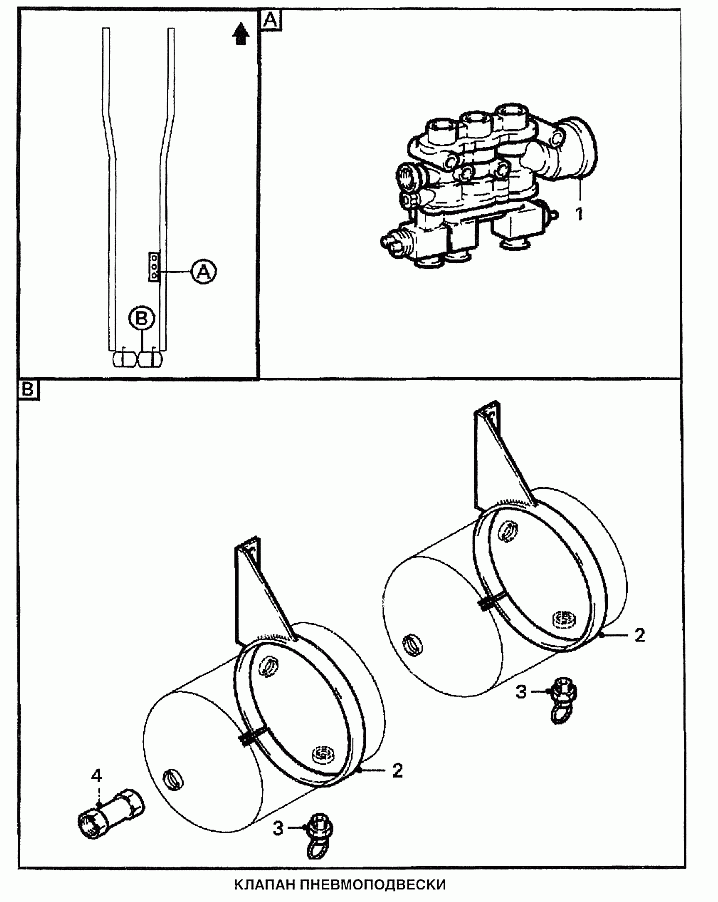 A

A

B

1

B

2

3

2

4

3

КЛАПАН ПНЕВМОПОДВЕСКИ