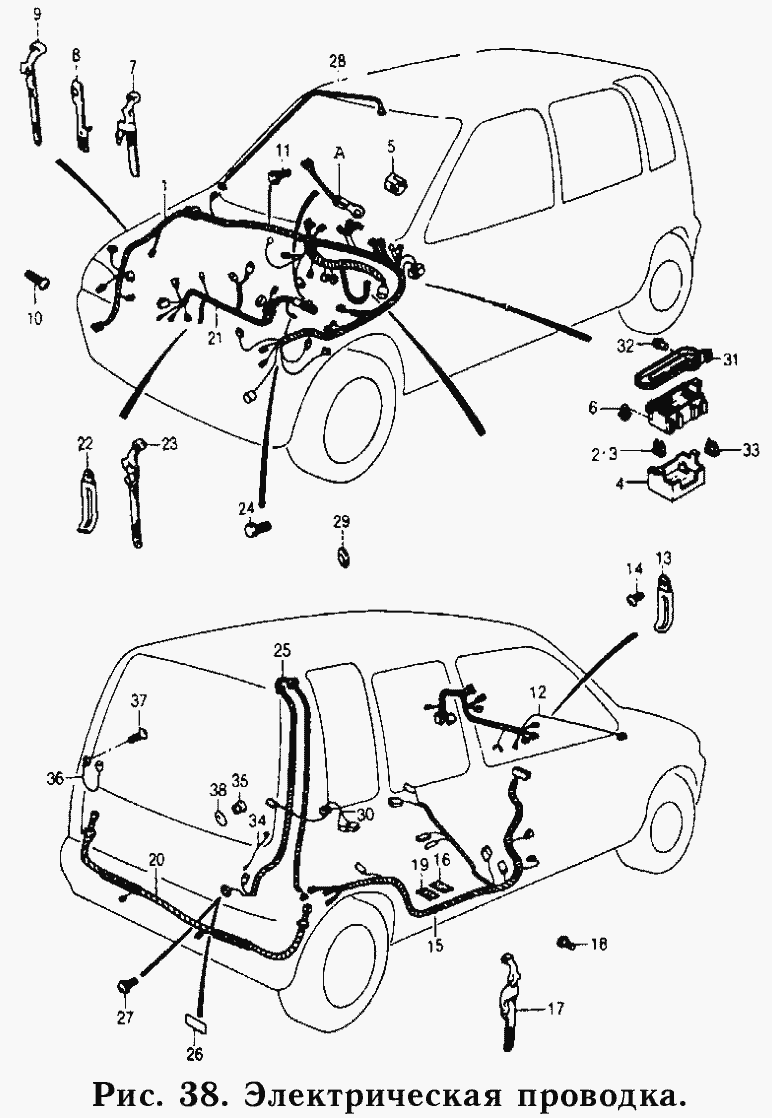 9
8
7
28
11
A
5
1
10
21
32
31
6
2·3
33
4
22
23
24
29
14
13
25
12
37
36
38
35
34
30
20
19
16
15
18
27
26
17

Рис. 38. Электрическая проводка.