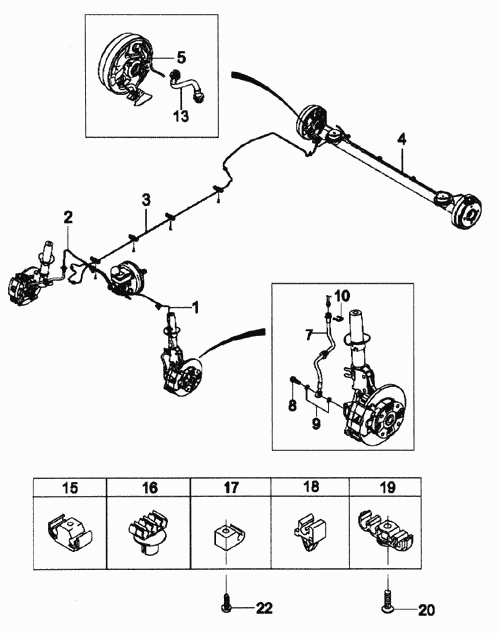 5
13
4
3
2
1
10
7
8
9
| 15 | 16 | 17 | 18 | 19 |
|---|---|---|---|---|
| | | | | |
22
20