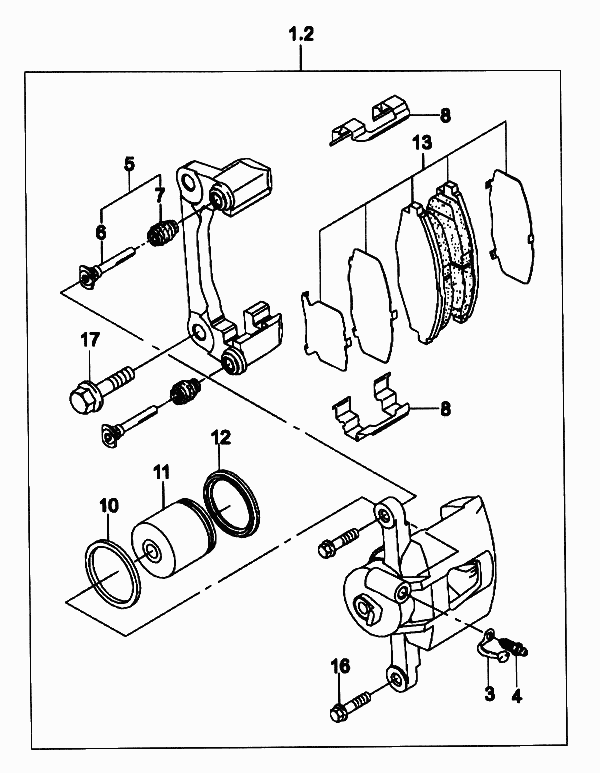 1.2

8

13

5

7

6

17

8

12

11

10

16

3

4