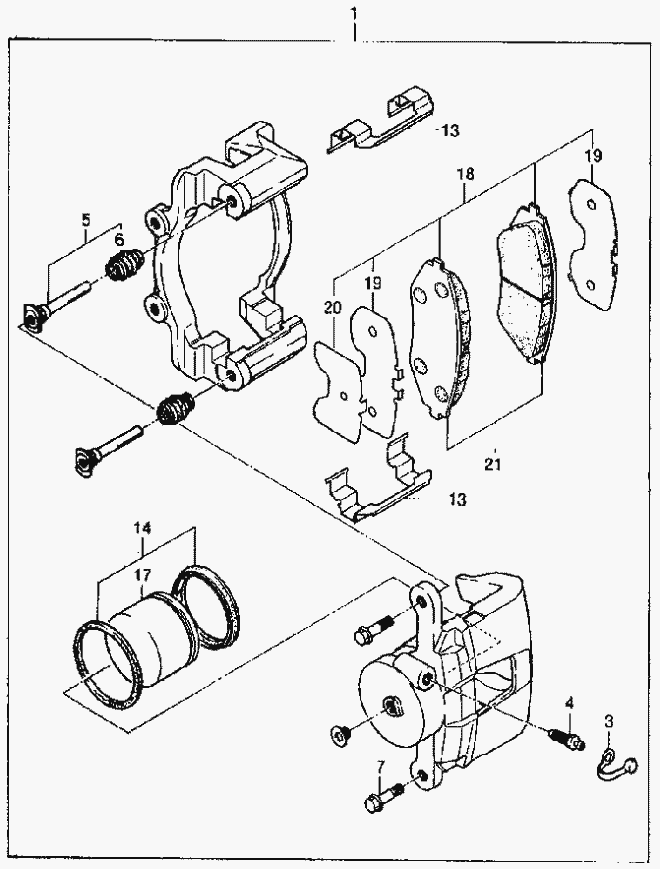 1
13
19
18
5
6
20
19
21
13
14
17
4
3
7