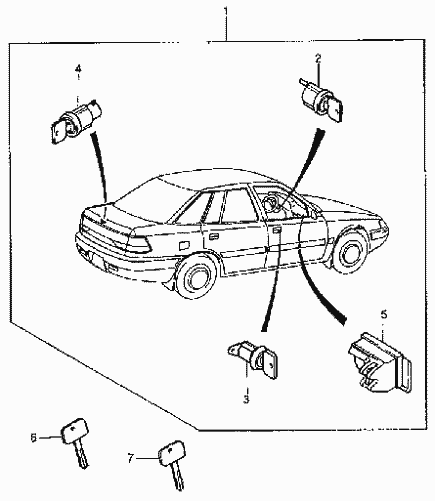 1
4
2
5
3
6
7