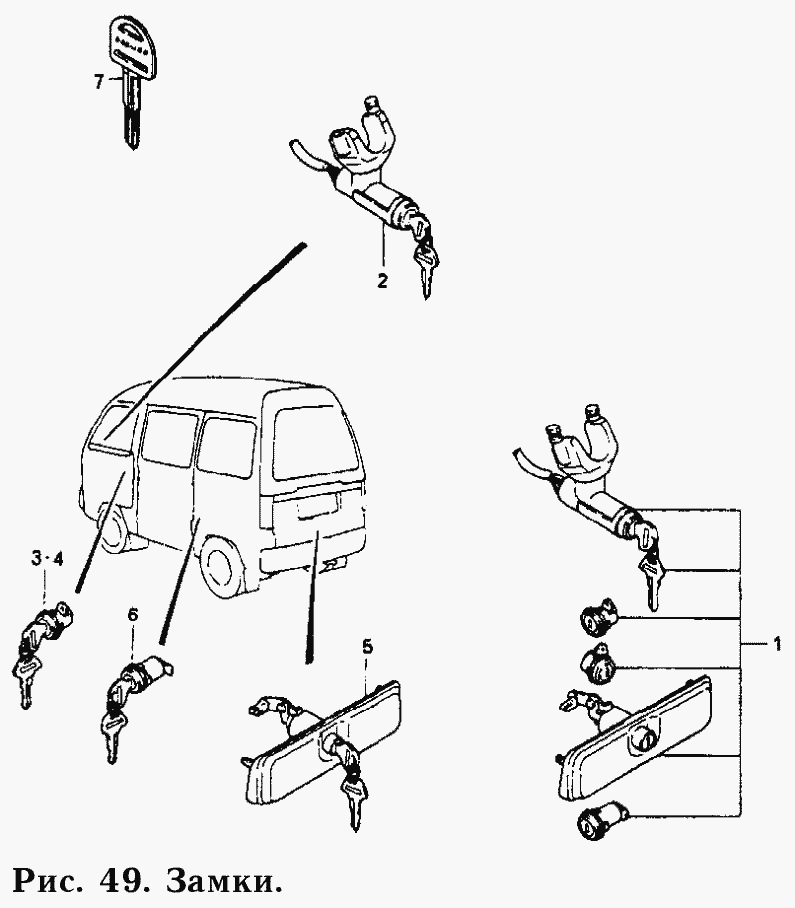 7

2

3·4

6

5

1

Рис. 49. Замки.