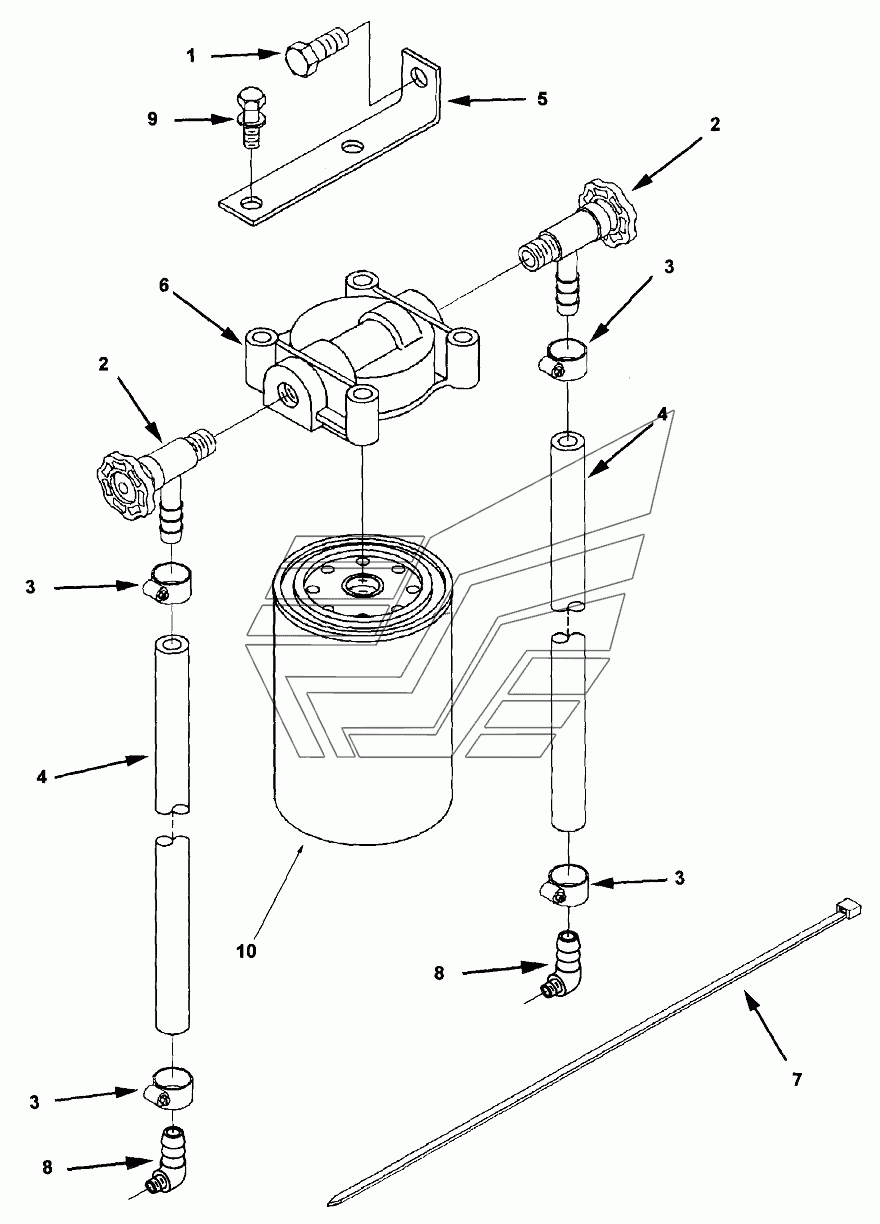 1
9
5
2
6
3
2
4
3
4
10
3
8
7
3
8