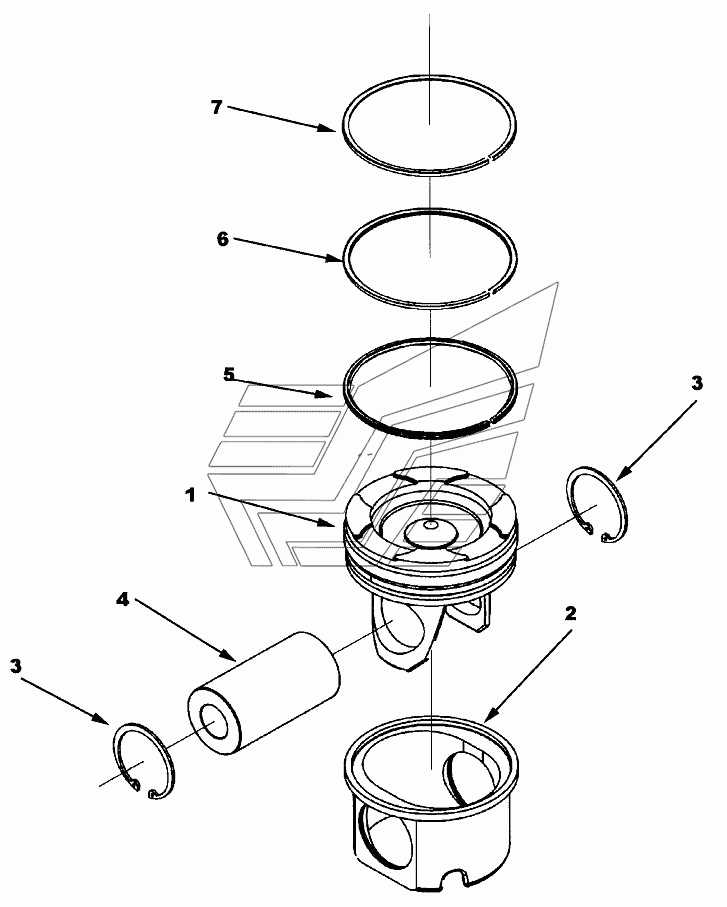 7

6

5

3

1

4

2

3