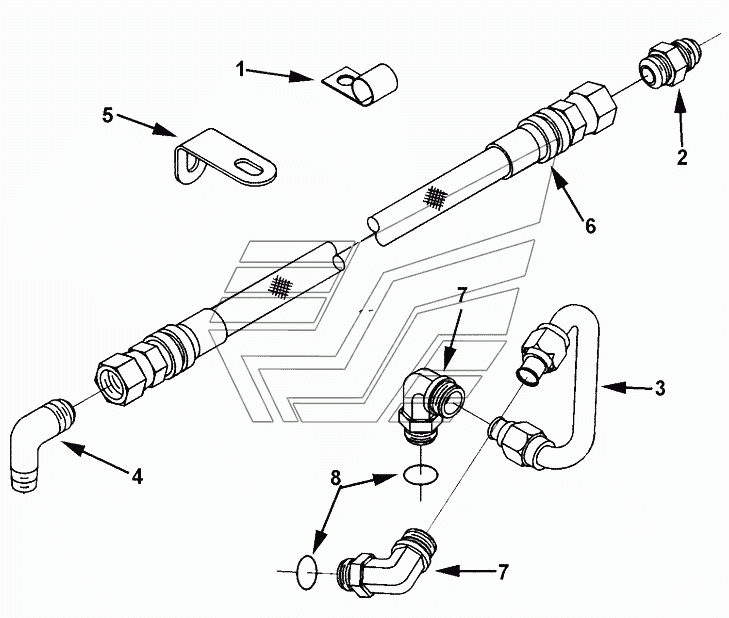 1
5
2
6
7
3
4
8
7