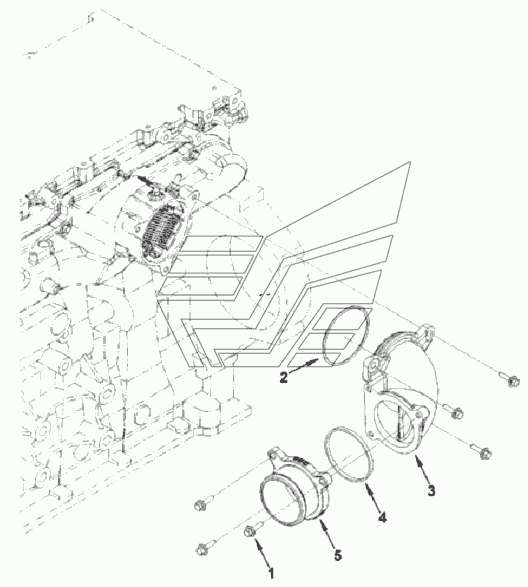 2
3
4
5
1