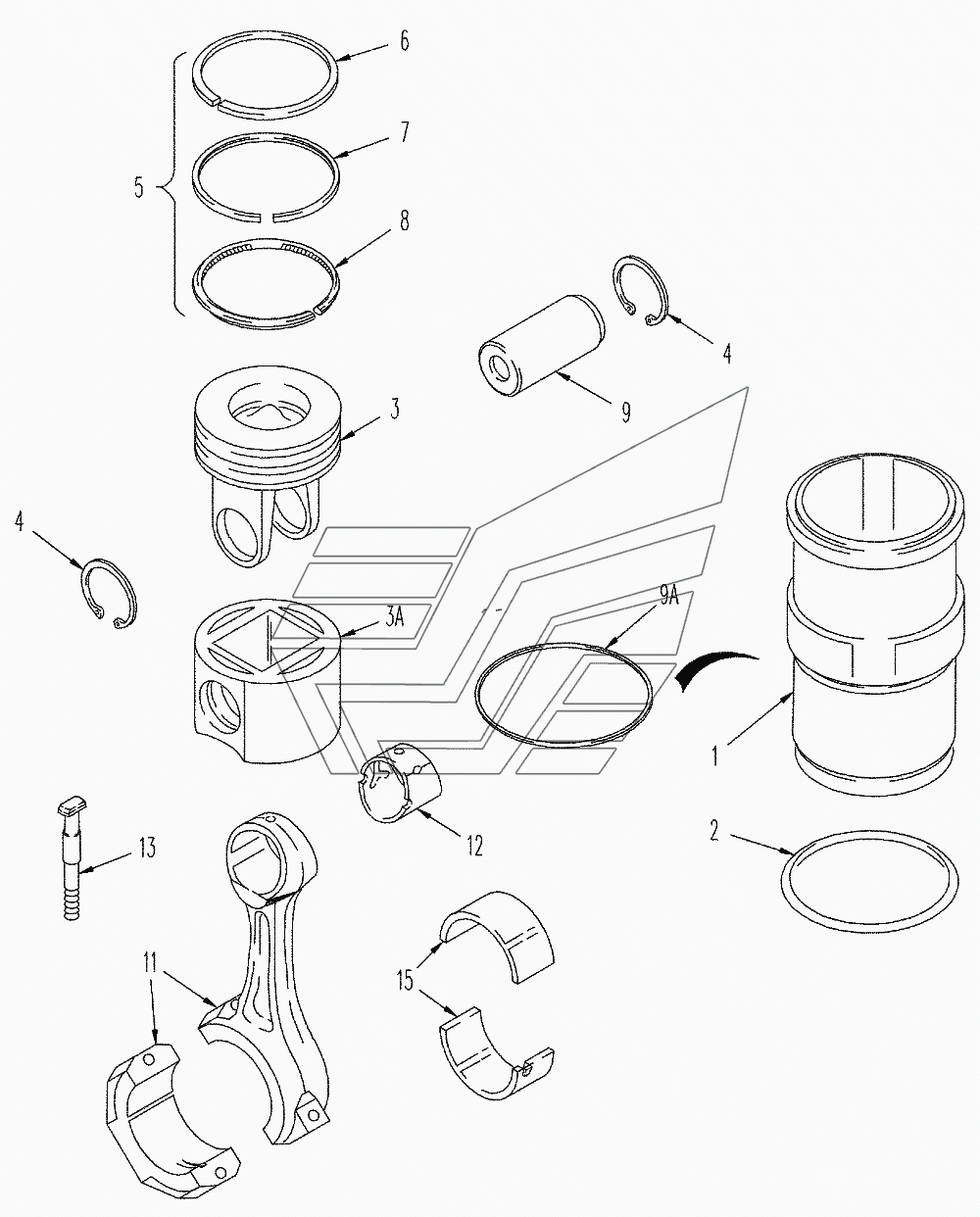 6
7
5
8
4
9
3
4
3A
9A
1
12
13
2
11
15