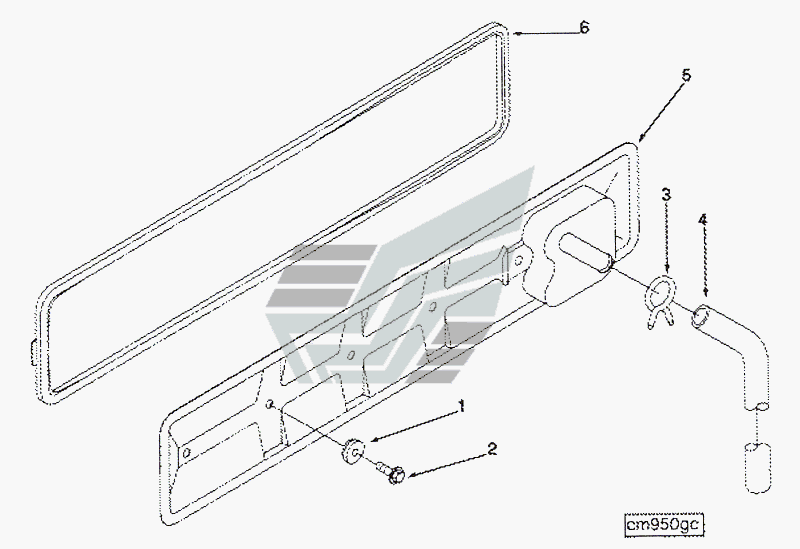 6
5
3
4
1
2
cm950gc