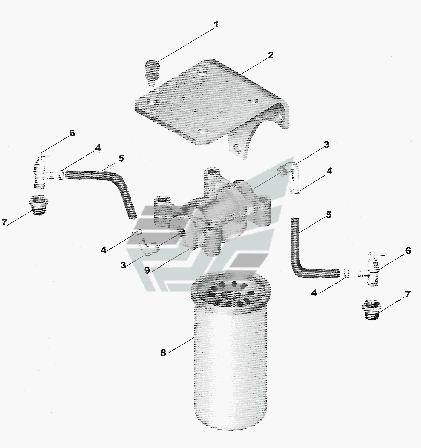 1
2
6
4
5
3
4
7
5
4
3
9
6
4
7
8