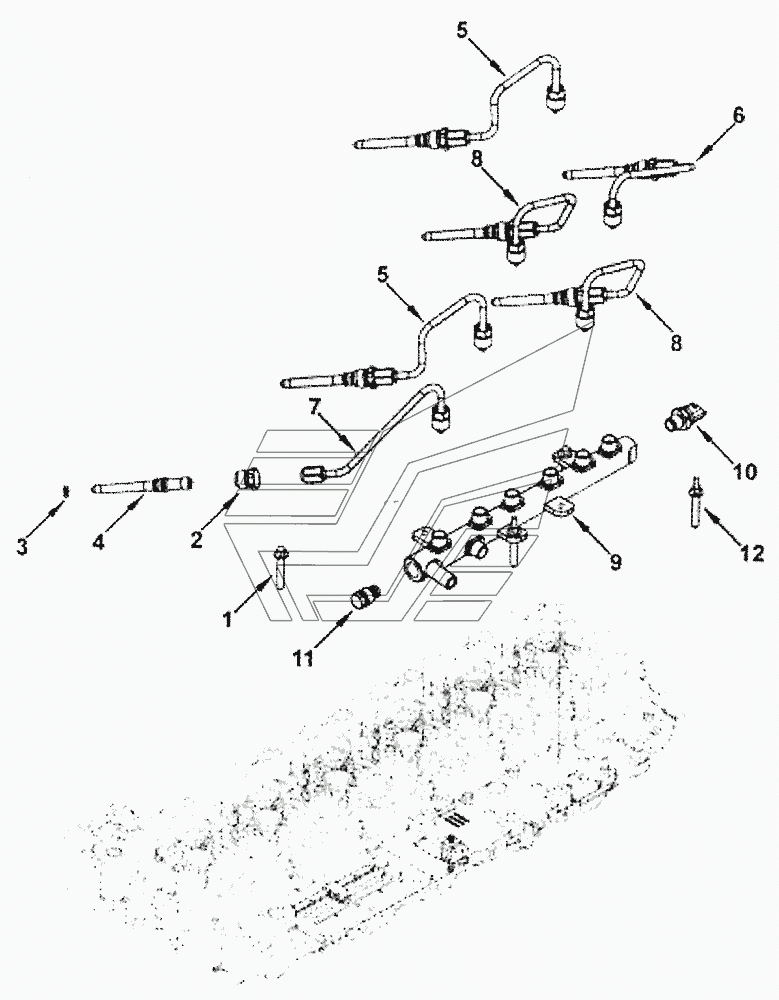 5
6
8
5
8
7
10
3
4
2
9
12
1
11