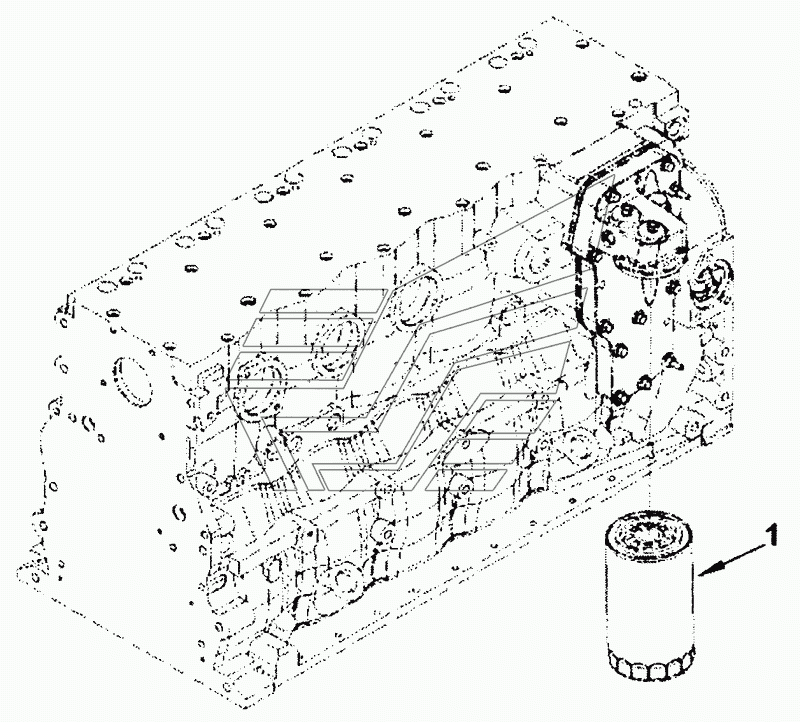 1