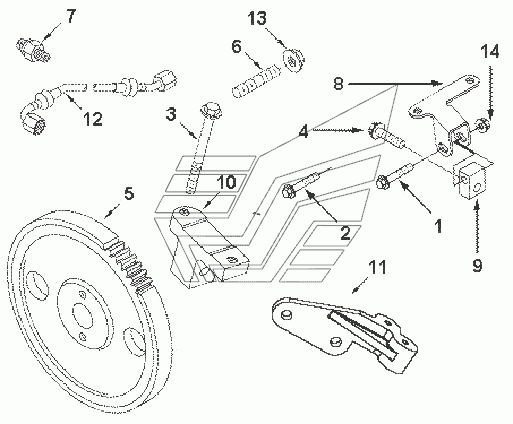 7
13
6
14
8
12
3
4
10
5
2
1
9
11