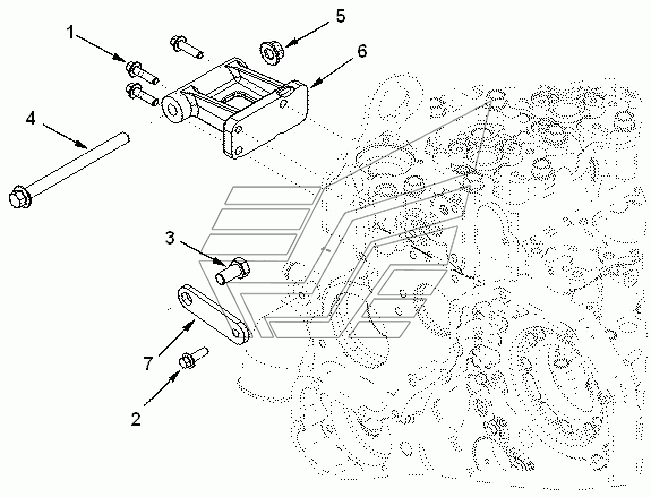 1
5
6
4
3
7
2