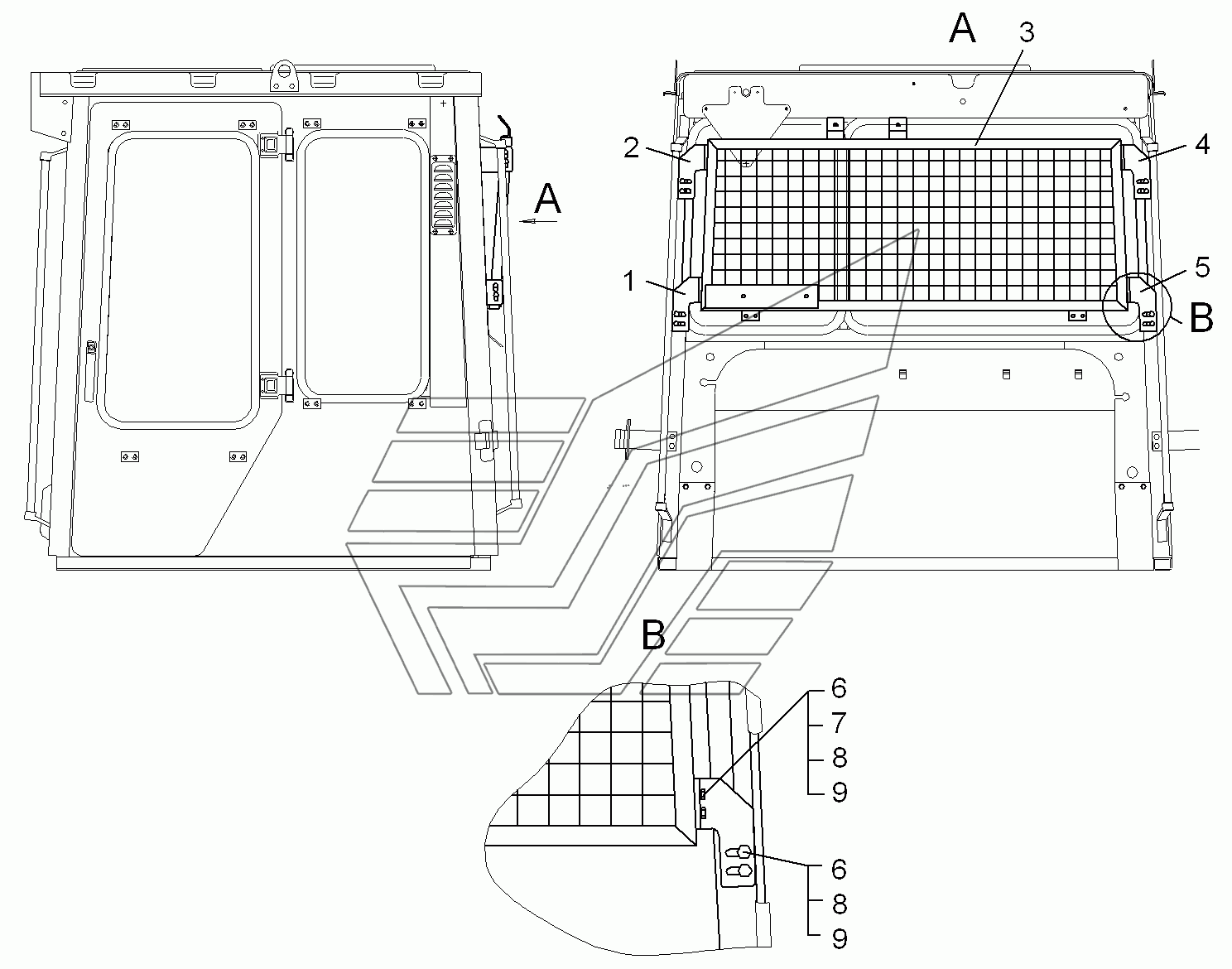 A
A
3
2
4
1
5
B
B
6
7
8
9
6
8
9