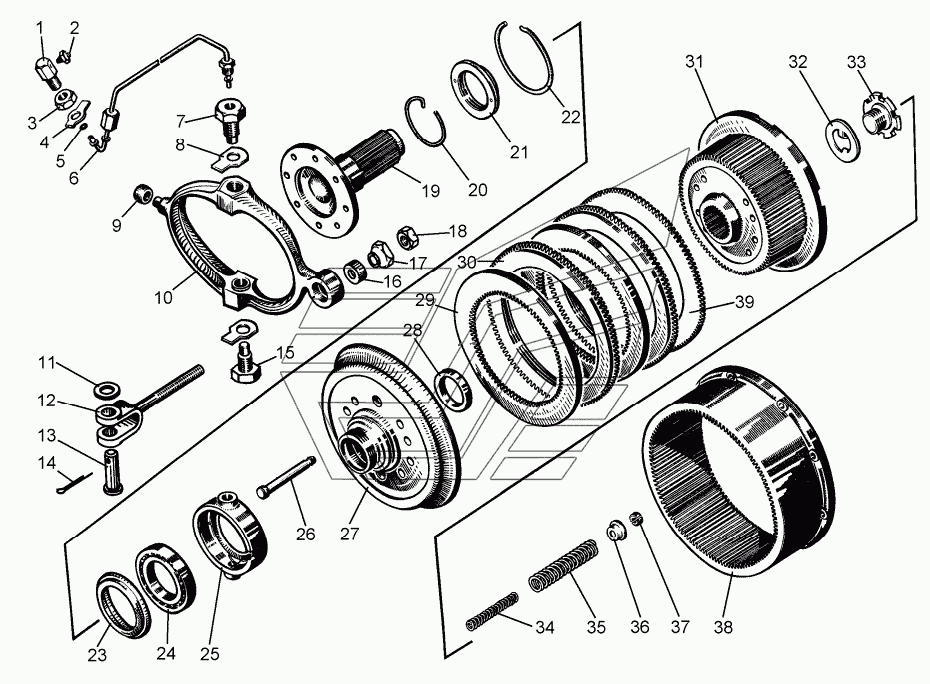 1
2
3
4
5
6
7
8
9
10
11
12
13
14
15
16
17
18
19
20
21
22
23
24
25
26
27
28
29
30
31
32
33
34
35
36
37
38
39