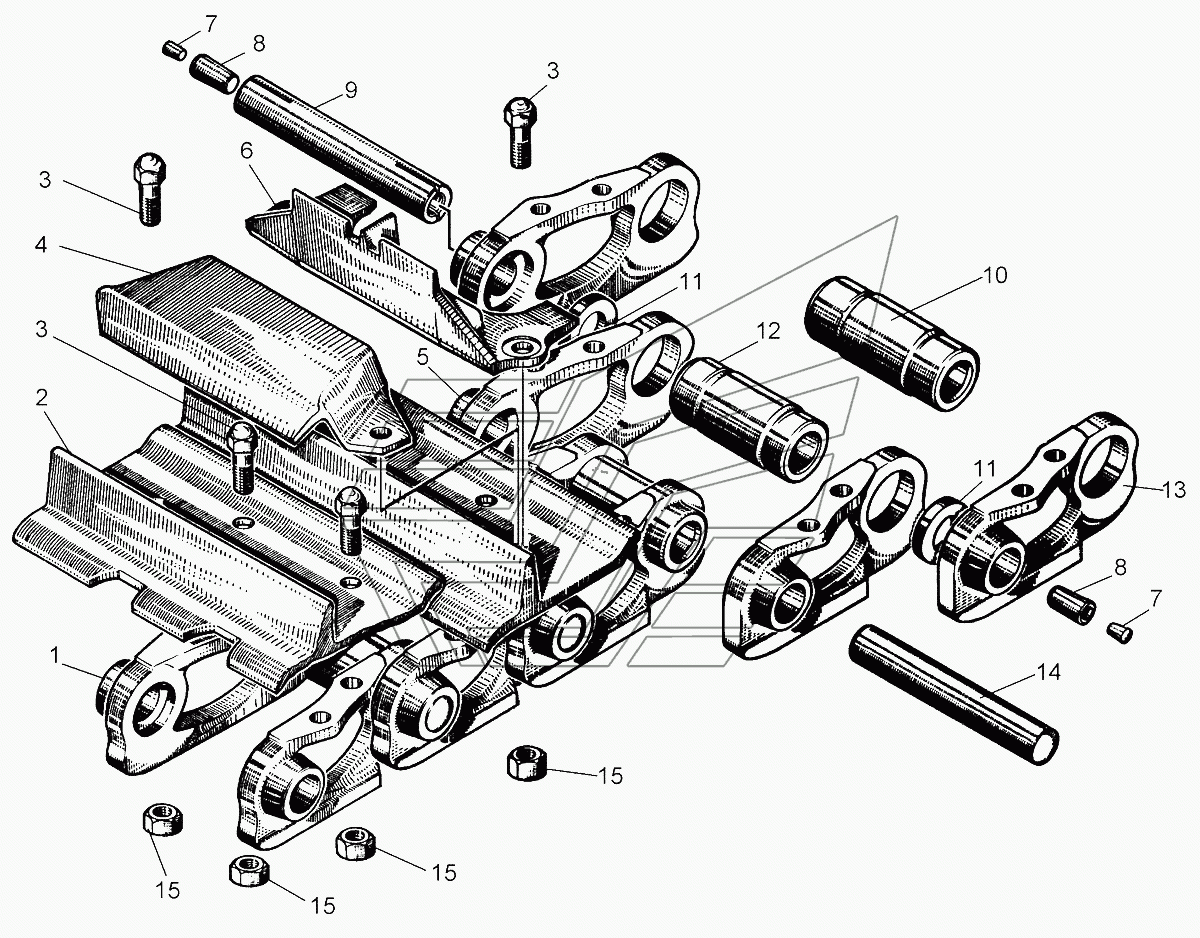 7
8
9
3
3
6
4
11
10
3
5
12
2
11
13
8
7
1
14
15
15
15
15