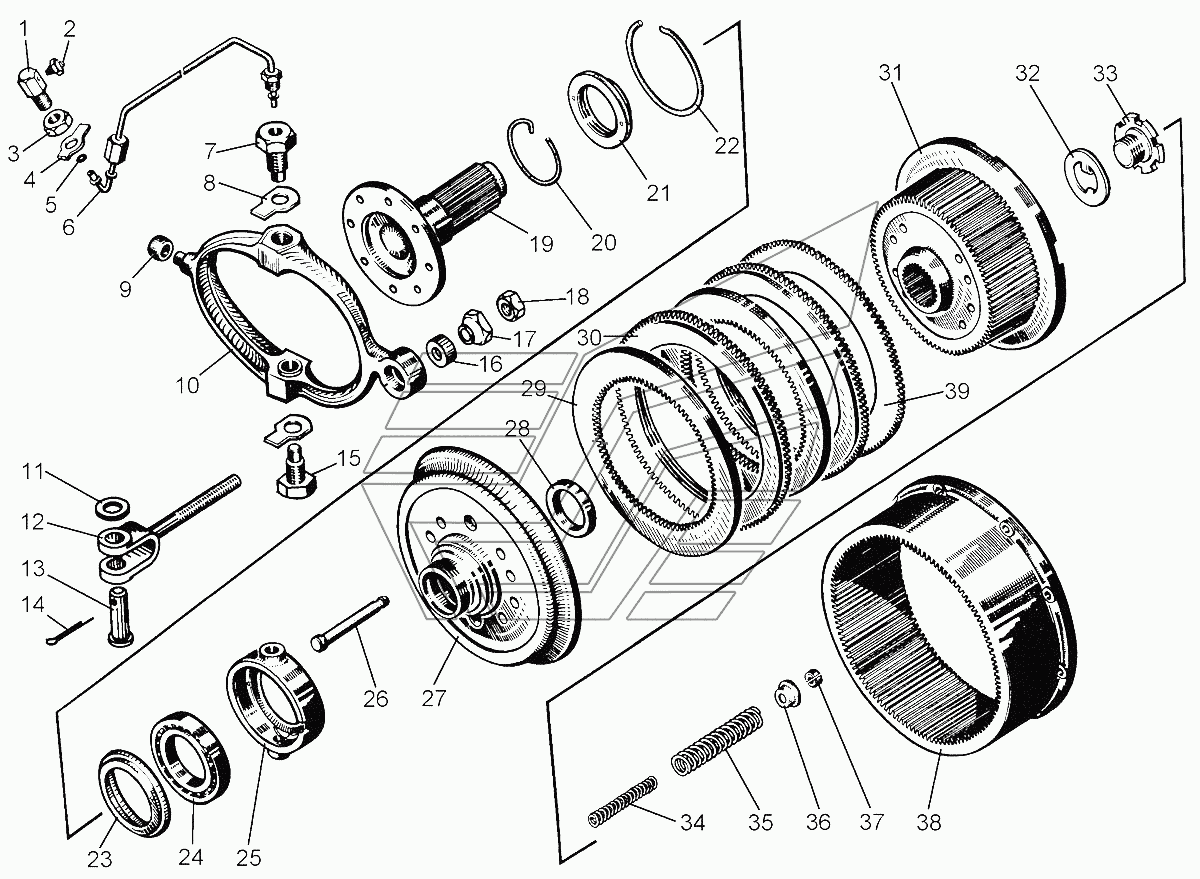 1 2 3 4 5 6 7 8 9 10 11 12 13 14 15 16 17 18 19 20 21 22 23 24 25 26 27 28 29 30 31 32 33 34 35 36 37 38 39