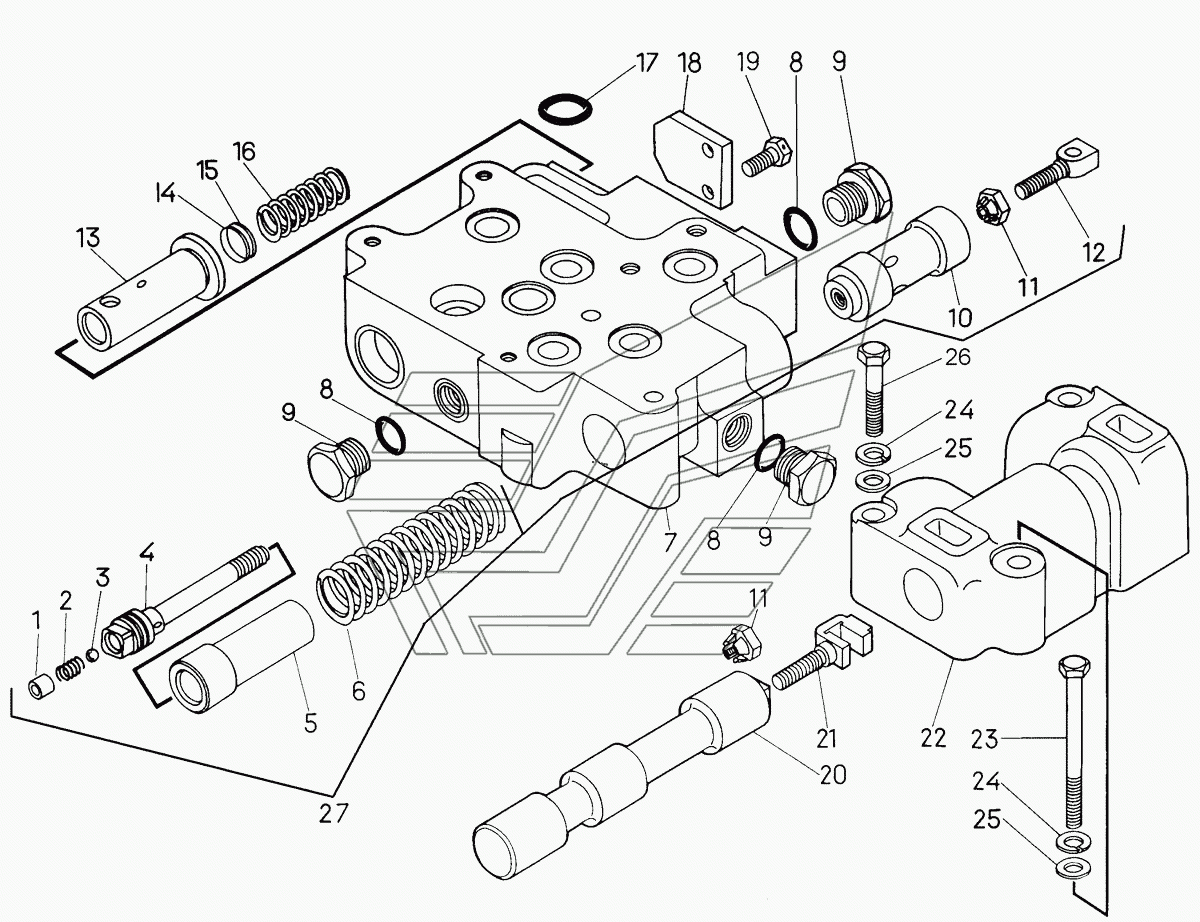 17
18
19
8
9
16
15
14
13
11
12
10
26
24
25
9
8
7
8
9
4
3
2
1
5
6
11
21
20
22
23
24
25
27