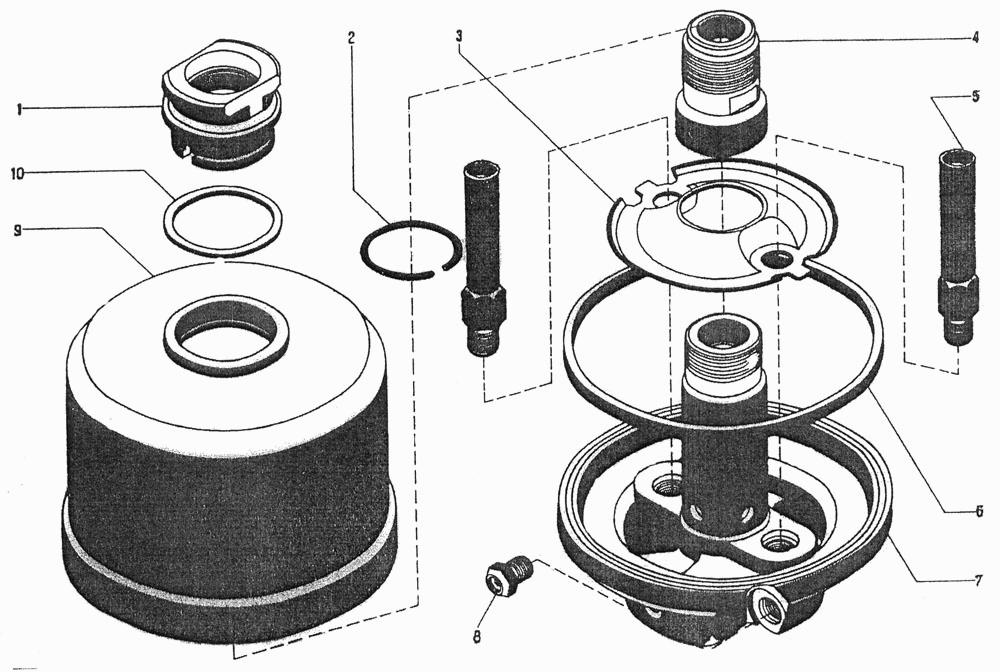 1
10
9
2
3
4
5
6
7
8