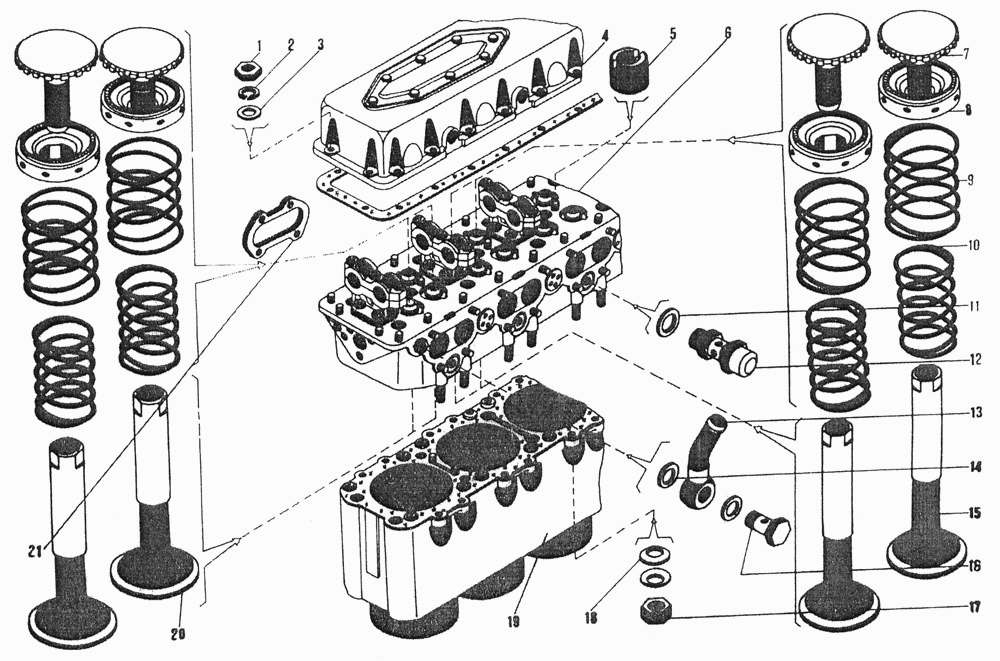 1 2 3 4 5 6 7 8 9 10 11 12 13 14 15 16 17 18 19 20 21