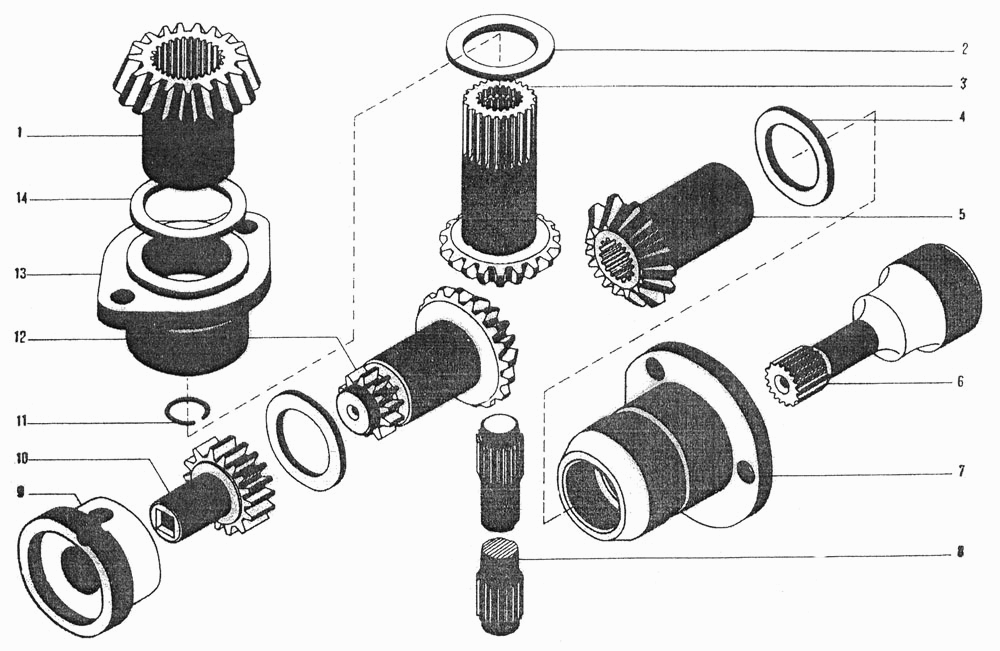 1
14
13
12
11
10
9
2
3
4
5
6
7
8