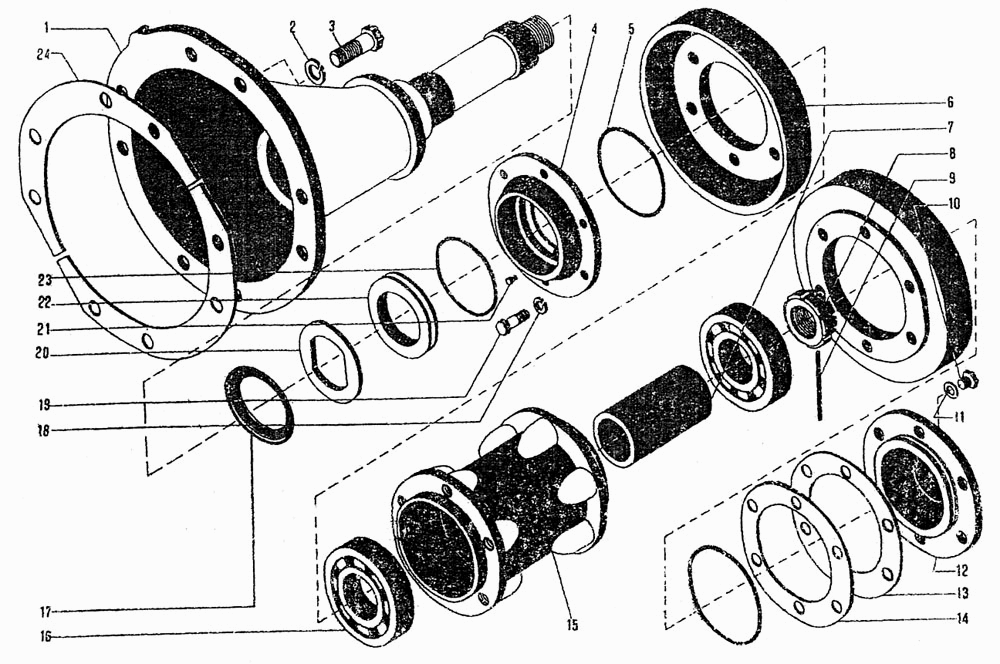 1
24
2
3
4
5
6
7
8
9
10
23
22
21
20
19
18
11
12
13
14
17
16
15