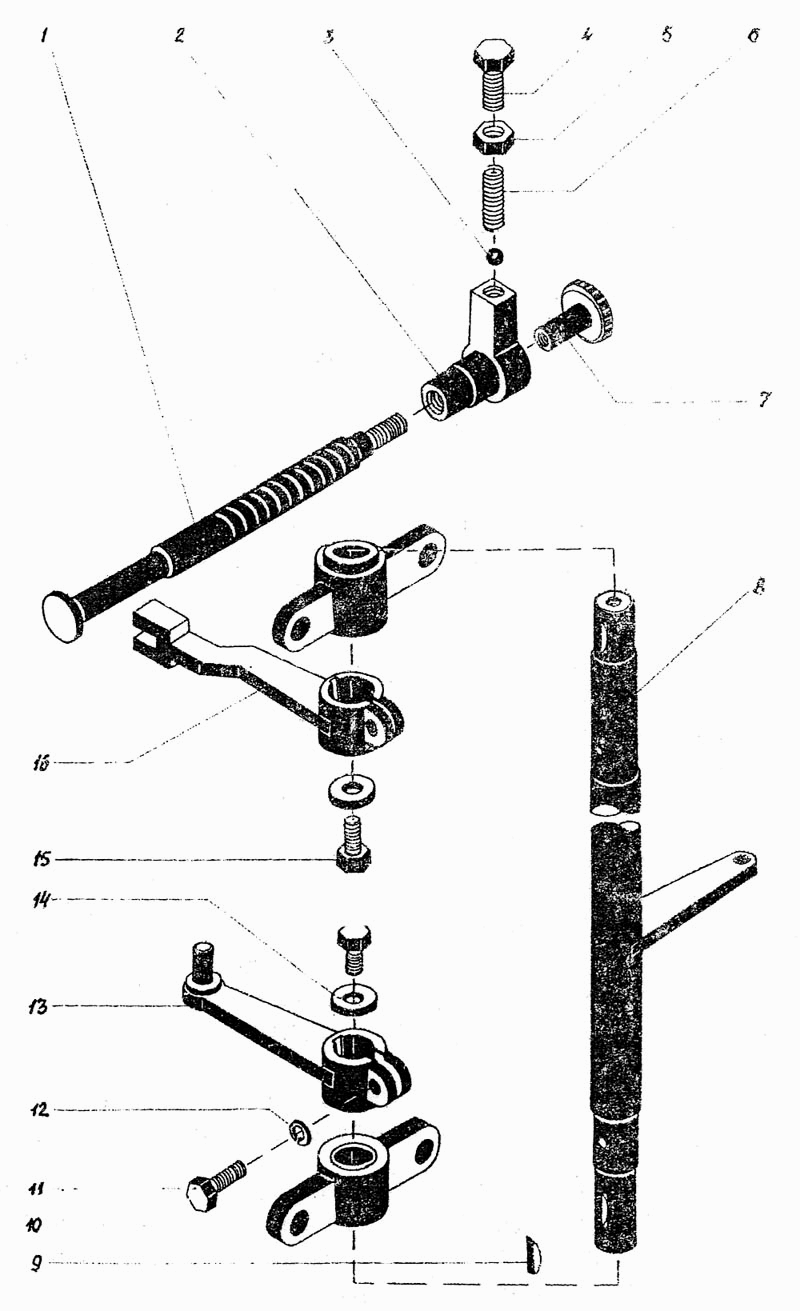 1
2
3
4
5
6
7
8
16
15
14
13
12
11
10
9