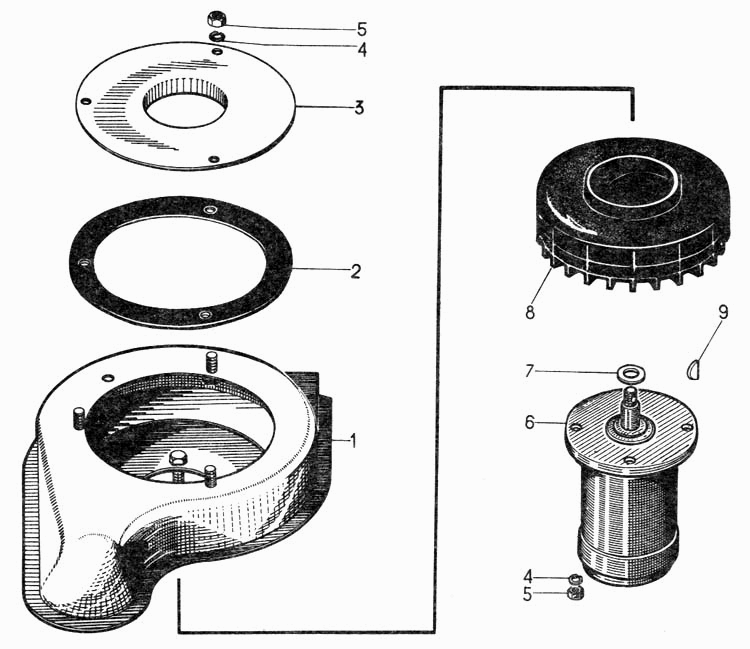 5
4
3
2
1
8
9
7
6
4
5