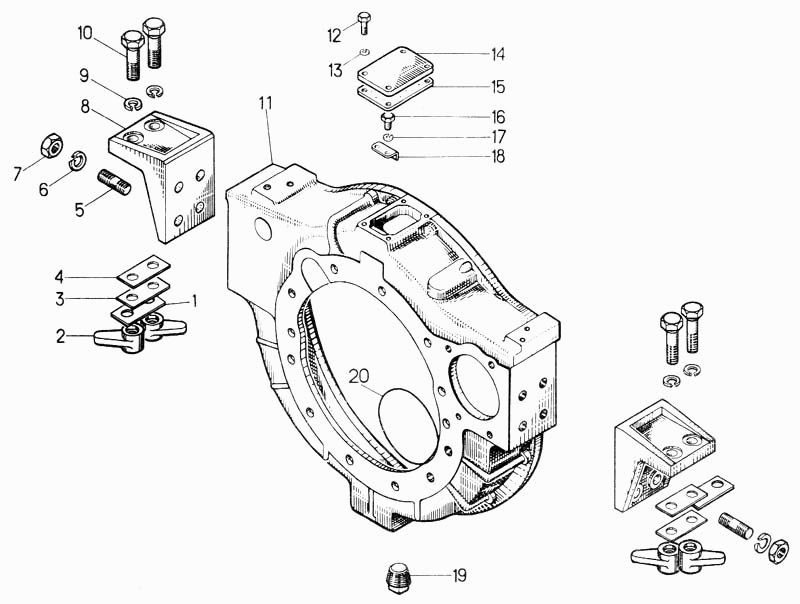 10
9
8
7
6
5
4
3
1
2
11
12
13
14
15
16
17
18
20
19