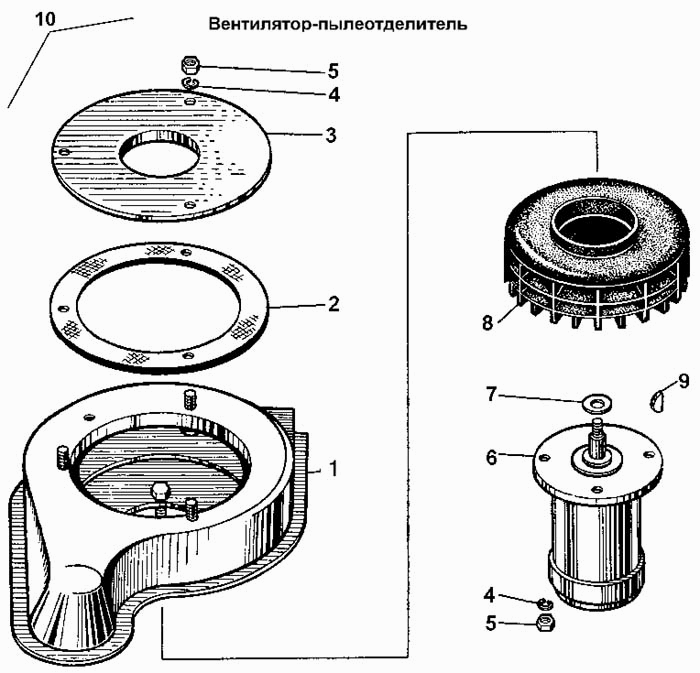 10

Вентилятор-пылеотделитель

5
4
3
2
1
8
7
9
6
4
5