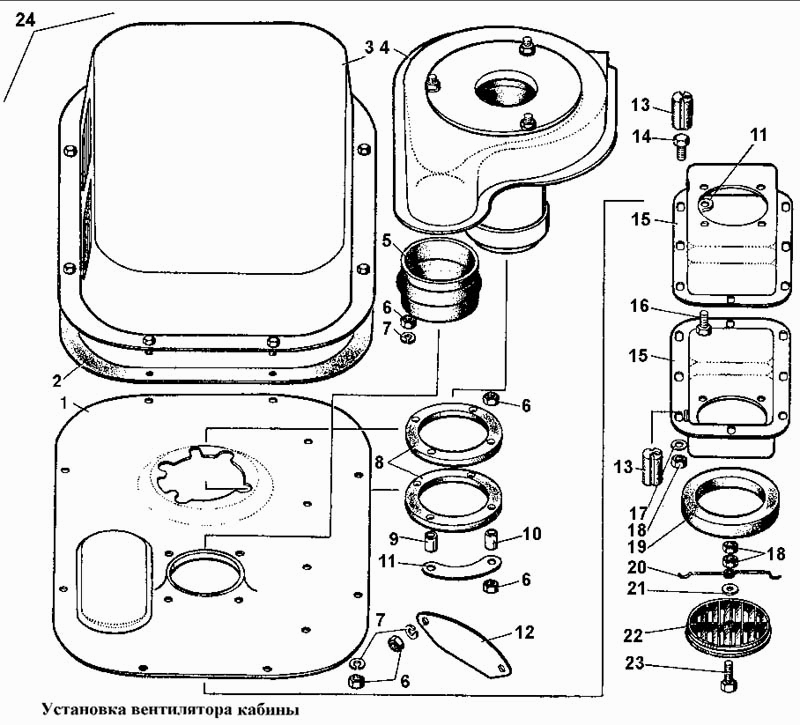 24
3
4
13
14
11
15
5
6
7
16
15
2
1
6
8
13
17
18
19
9
10
11
6
18
20
21
7
12
22
6
23
Установка вентилятора кабины