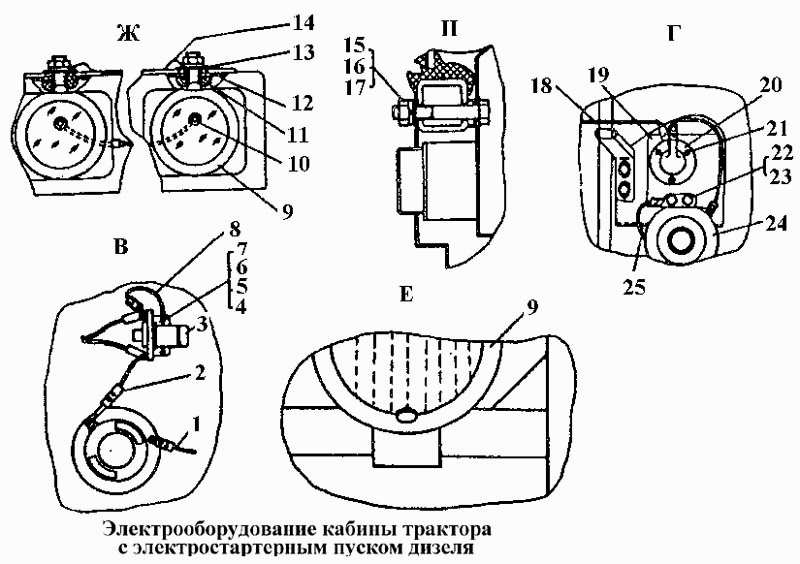 Ж
14
13
12
11
10
9

П
15
16
17

Г
18
19
20
21
22
23
24
25

В
8
7
6
5
4
3
2
1

Е
9

Электрооборудование кабины трактора с электростартерным пуском дизеля