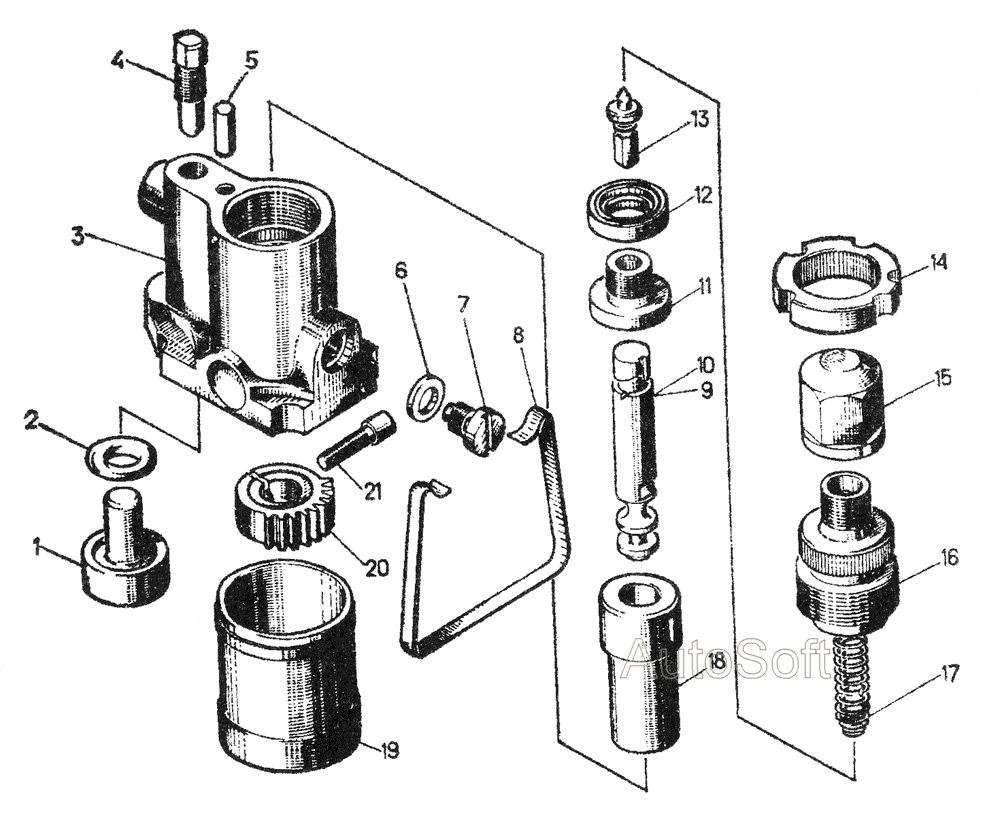 4
5
3
2
1
6
7
8
21
20
19
13
12
11
10
9
18
14
15
16
17
AutoSoft