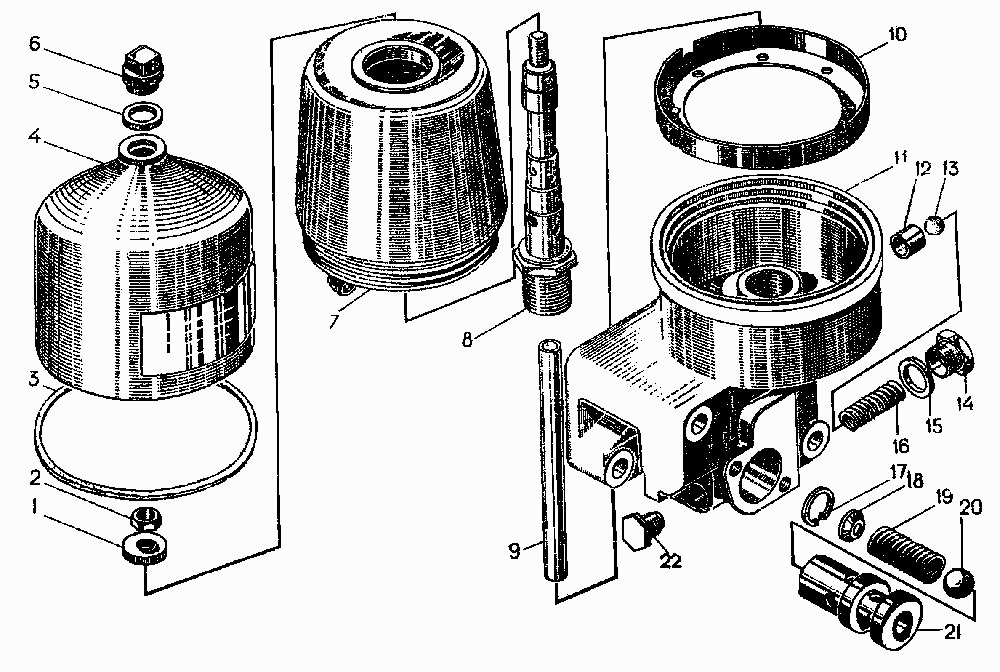 6
5
4
3
2
1
7
8
9
10
11
12
13
14
15
16
17
18
19
20
21
22