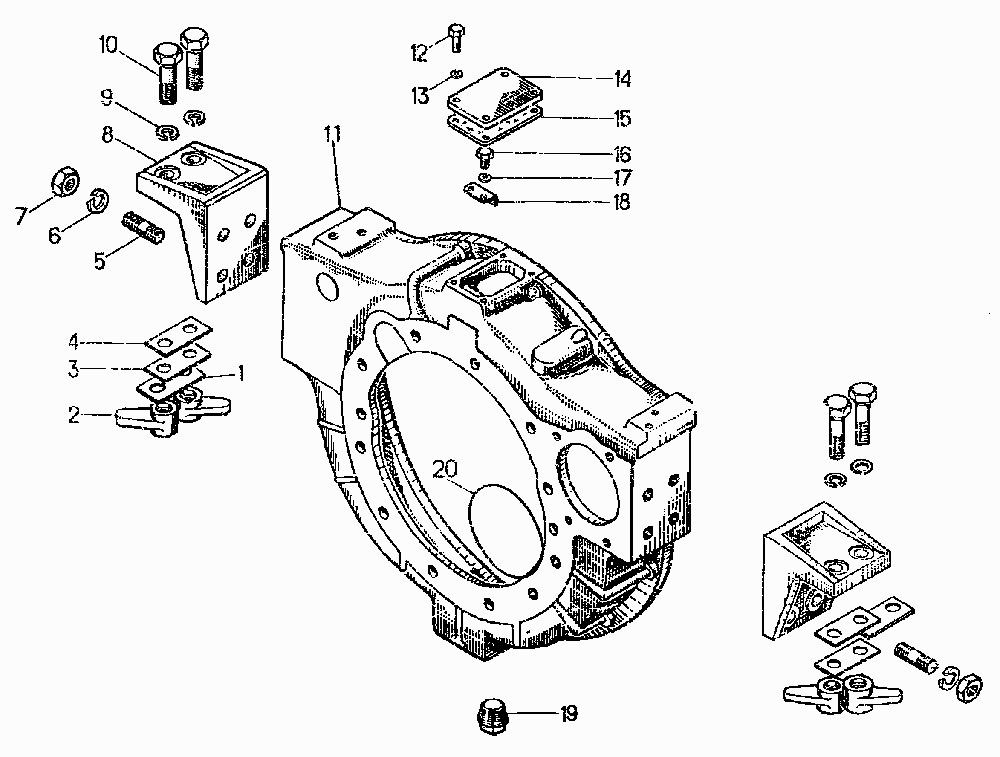 10
9
8
7
6
5
4
3
1
2
11
12
13
14
15
16
17
18
20
19