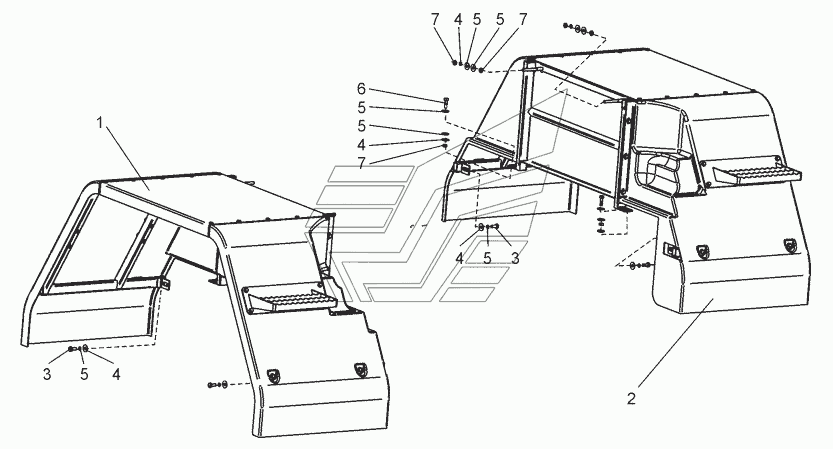 7 4 5 5 7
6
5
5
4
7
1
4 5 3
3 5 4
2