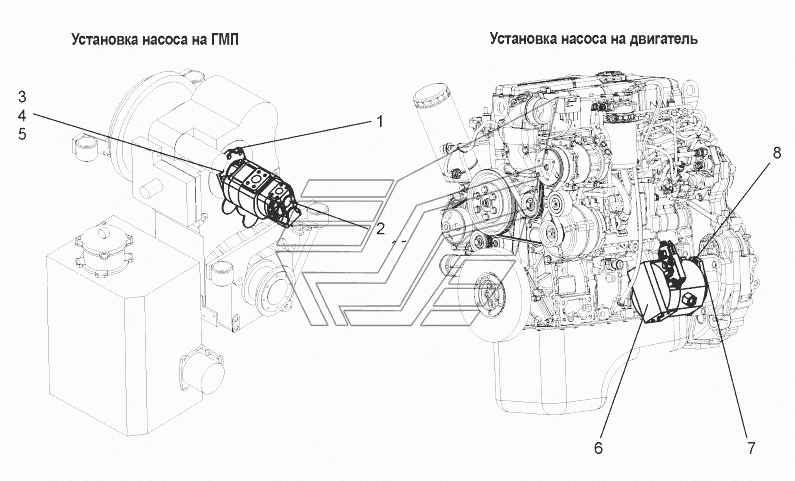 Установка насоса на ГМП

Установка насоса на двигатель

3
4
5
1
2
8
6
7