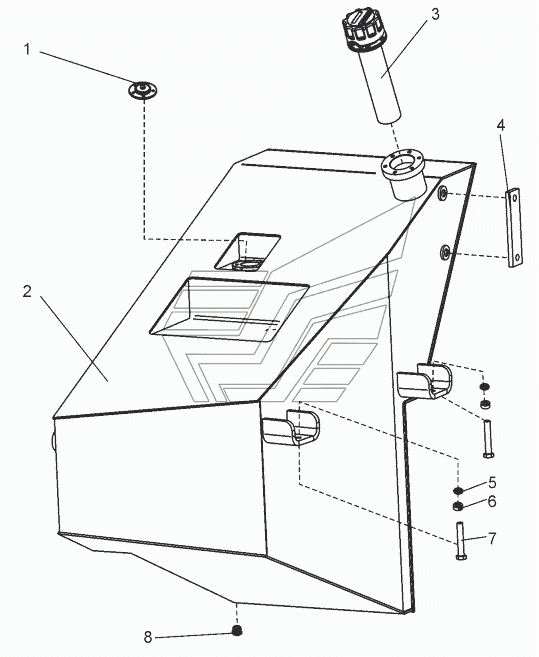 1
3
4
2
5
6
7
8