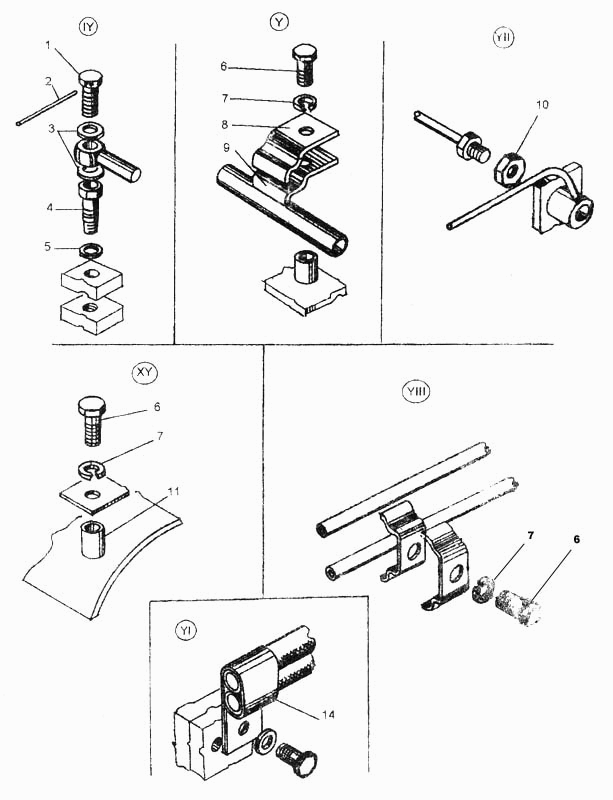 IY
1
2
3
4
5

Y
6
7
8
9

YII
10

XY
6
7
11

YIII
7
6

YI
14